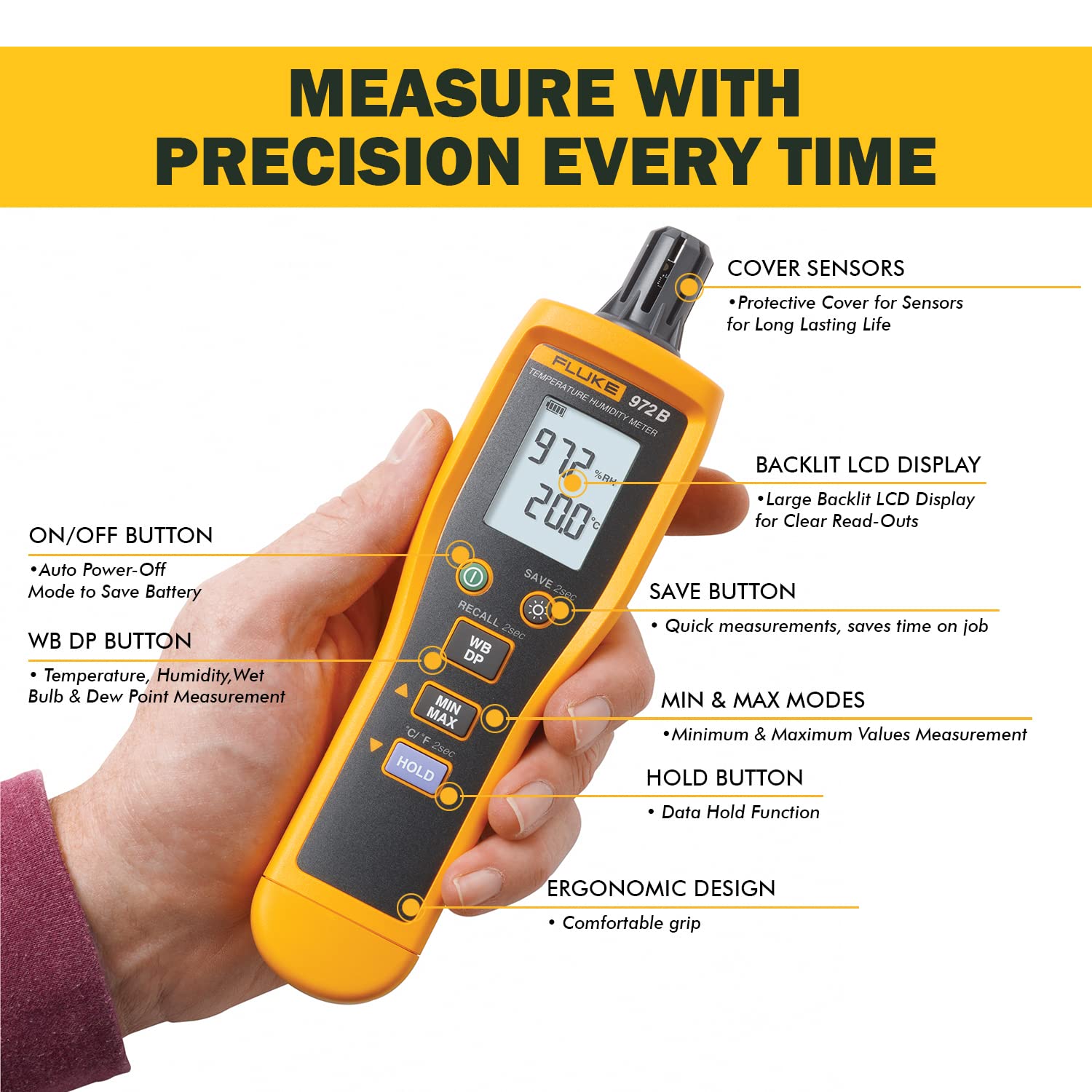 MEASURE WITH PRECISION EVERY TIME

COVER SENSORS
•Protective Cover for Sensors for Long Lasting Life

FLUKE 972B
TEMPERATURE HUMIDITY METER

97.2 %RH
20.0 °C

BACKLIT LCD DISPLAY
•Large Backlit LCD Display for Clear Read-Outs

ON/OFF BUTTON
•Auto Power-Off Mode to Save Battery

SAVE 2sec

SAVE BUTTON
• Quick measurements, saves time on job

RECALL 2sec
WB DP

WB DP BUTTON
• Temperature, Humidity,Wet Bulb & Dew Point Measurement

MIN MAX

MIN & MAX MODES
•Minimum & Maximum Values Measurement

°C/°F 2sec
HOLD

HOLD BUTTON
• Data Hold Function

ERGONOMIC DESIGN
• Comfortable grip